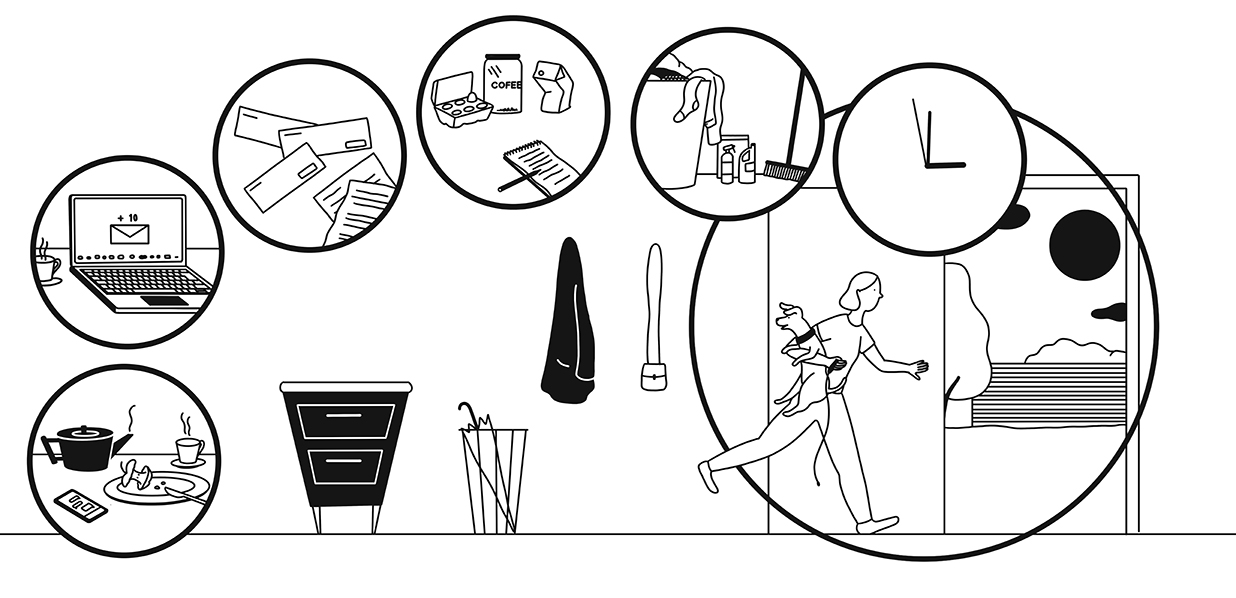 + 10

COFEE